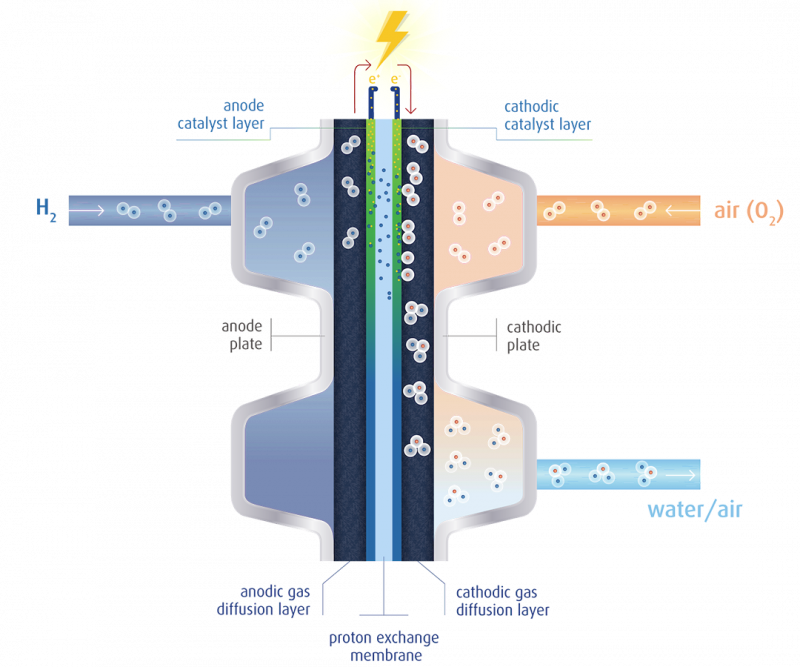 $e^-$ $e^-$

anode catalyst layer

cathodic catalyst layer

$H_2$

air ($O_2$)

anode plate

cathodic plate

water/air

anodic gas diffusion layer

cathodic gas diffusion layer

proton exchange membrane